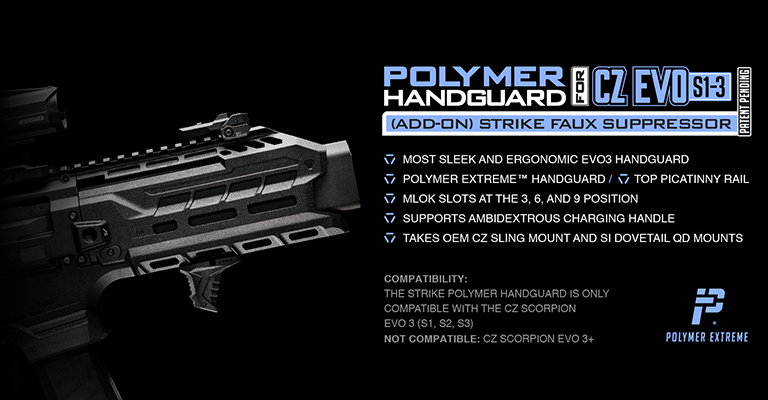 POLYMER HANDGUARD FOR CZ EVO S1-3

PATENT PENDING

(ADD-ON) STRIKE FAUX SUPPRESSOR

MOST SLEEK AND ERGONOMIC EVO3 HANDGUARD

POLYMER EXTREME™ HANDGUARD / TOP PICATINNY RAIL

MLOK SLOTS AT THE 3, 6, AND 9 POSITION

SUPPORTS AMBIDEXTROUS CHARGING HANDLE

TAKES OEM CZ SLING MOUNT AND SI DOVETAIL QD MOUNTS

COMPATIBILITY:
THE STRIKE POLYMER HANDGUARD IS ONLY COMPATIBLE WITH THE CZ SCORPION EVO 3 (S1, S2, S3)
NOT COMPATIBLE: CZ SCORPION EVO 3+

POLYMER EXTREME