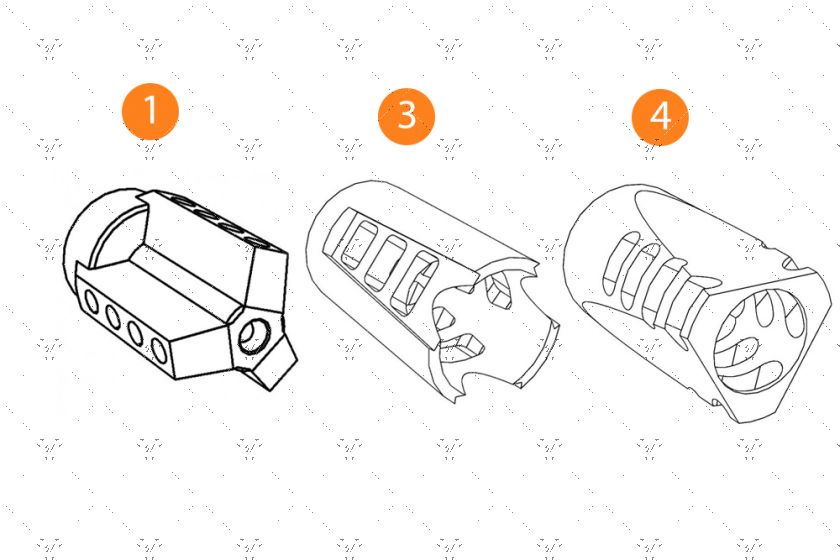 1

3

4